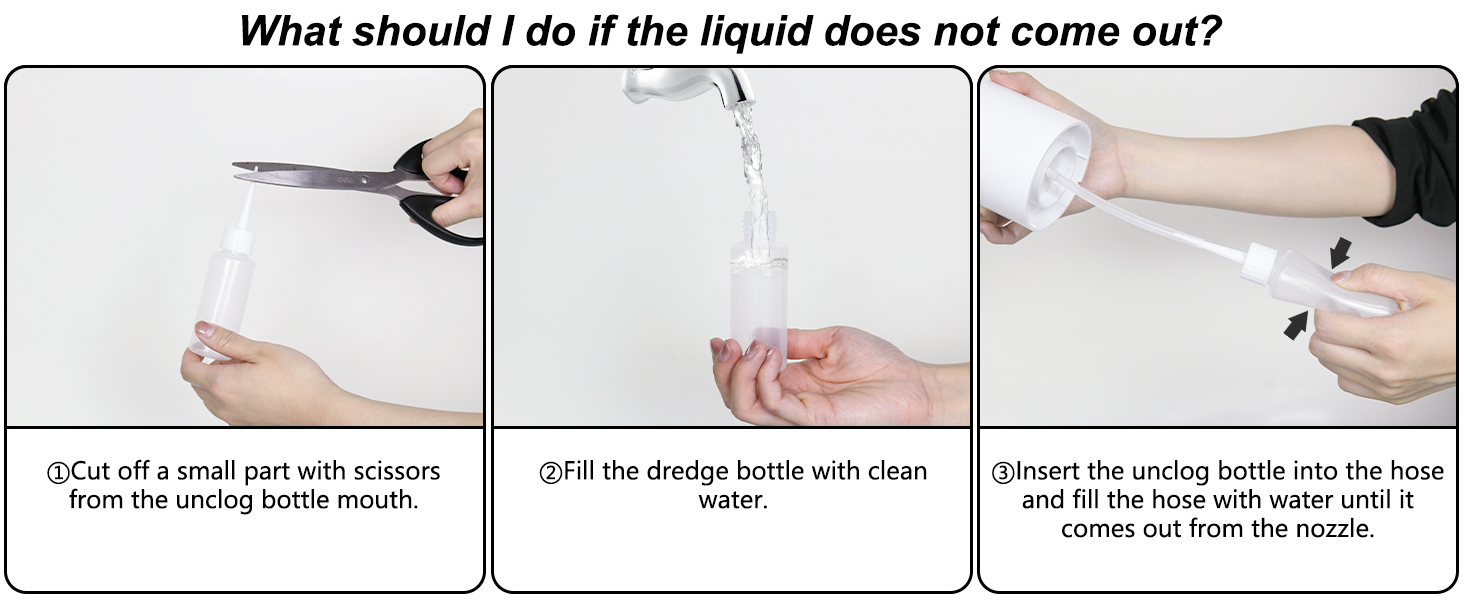 What should I do if the liquid does not come out?

①Cut off a small part with scissors from the unclog bottle mouth.

②Fill the dredge bottle with clean water.

③Insert the unclog bottle into the hose and fill the hose with water until it comes out from the nozzle.