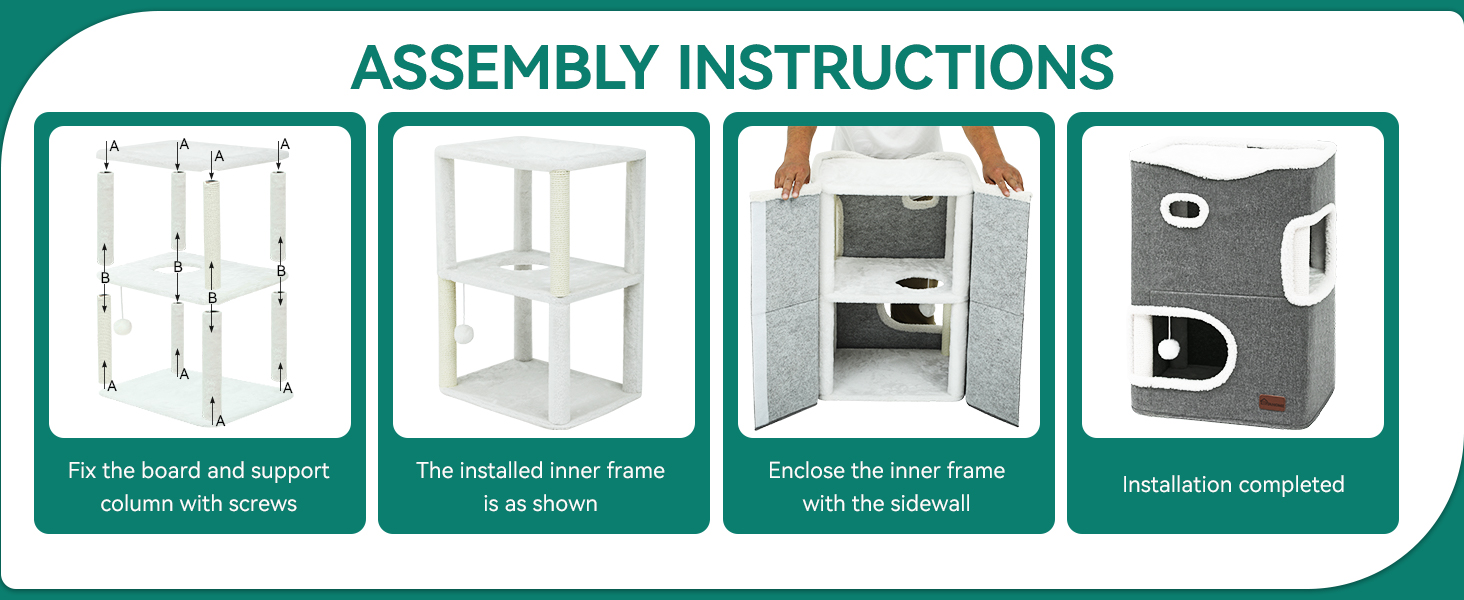 ASSEMBLY INSTRUCTIONS

A A A A
B B B B
A A A A

Fix the board and support column with screws

The installed inner frame is as shown

Enclose the inner frame with the sidewall

Installation completed