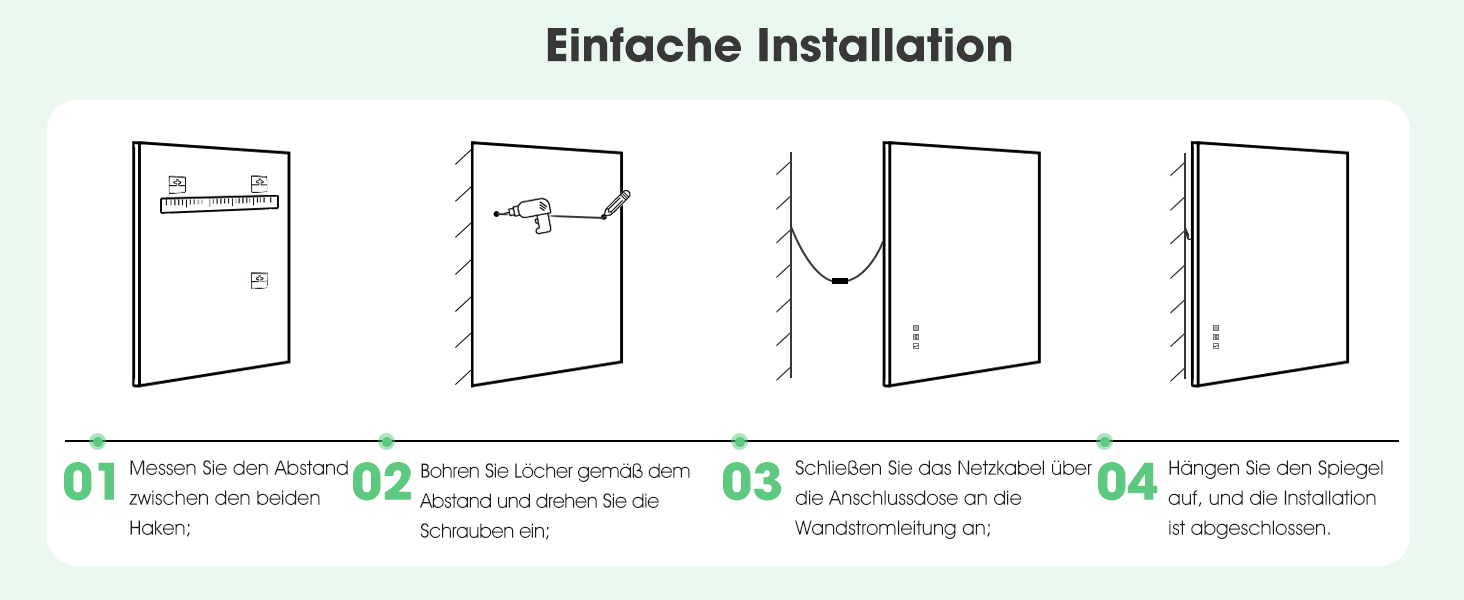 Einfache Installation

01 Messen Sie den Abstand zwischen den beiden Haken;

02 Bohren Sie Löcher gemäß dem Abstand und drehen Sie die Schrauben ein;

03 Schließen Sie das Netzkabel über die Anschlussdose an die Wandstromleitung an;

04 Hängen Sie den Spiegel auf, und die Installation ist abgeschlossen.