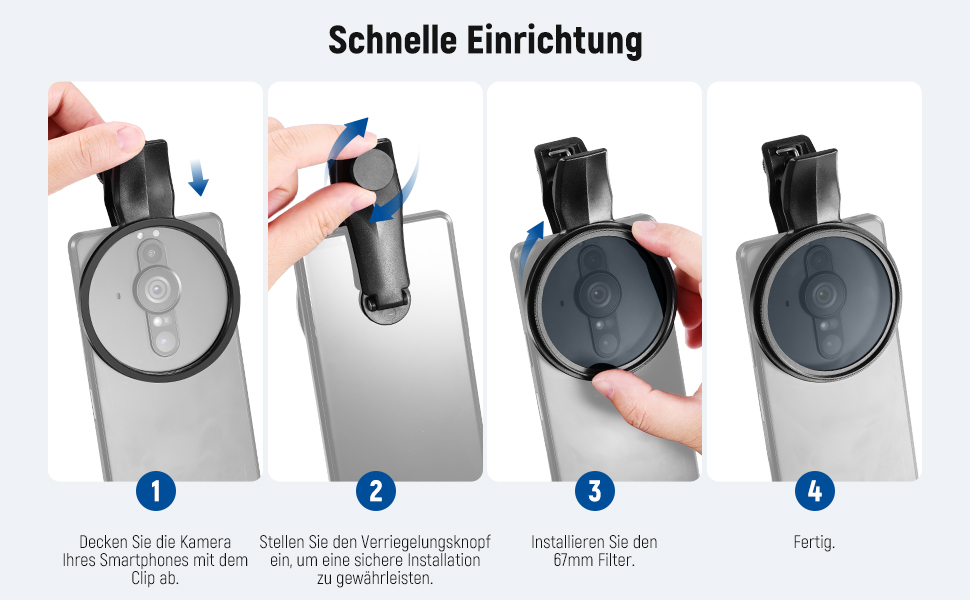 Schnelle Einrichtung

1

Decken Sie die Kamera Ihres Smartphones mit dem Clip ab.

2

Stellen Sie den Verriegelungsknopf ein, um eine sichere Installation zu gewährleisten.

3

Installieren Sie den 67mm Filter.

4

Fertig.