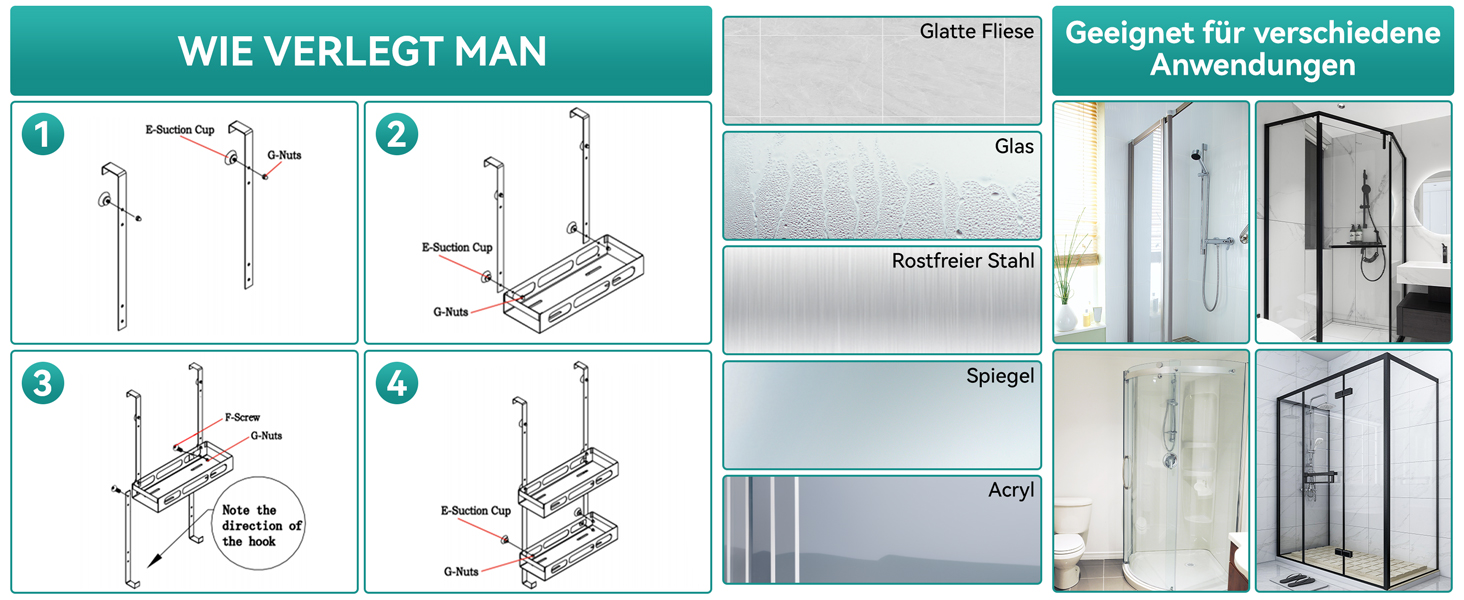 WIE VERLEGT MAN

1
E-Suction Cup
G-Nuts

2
E-Suction Cup
G-Nuts

3
F-Screw
G-Nuts
Note the direction of the hook

4
E-Suction Cup
G-Nuts

Glatte Fliese

Glas

Rostfreier Stahl

Spiegel

Acryl

Geeignet für verschiedene Anwendungen