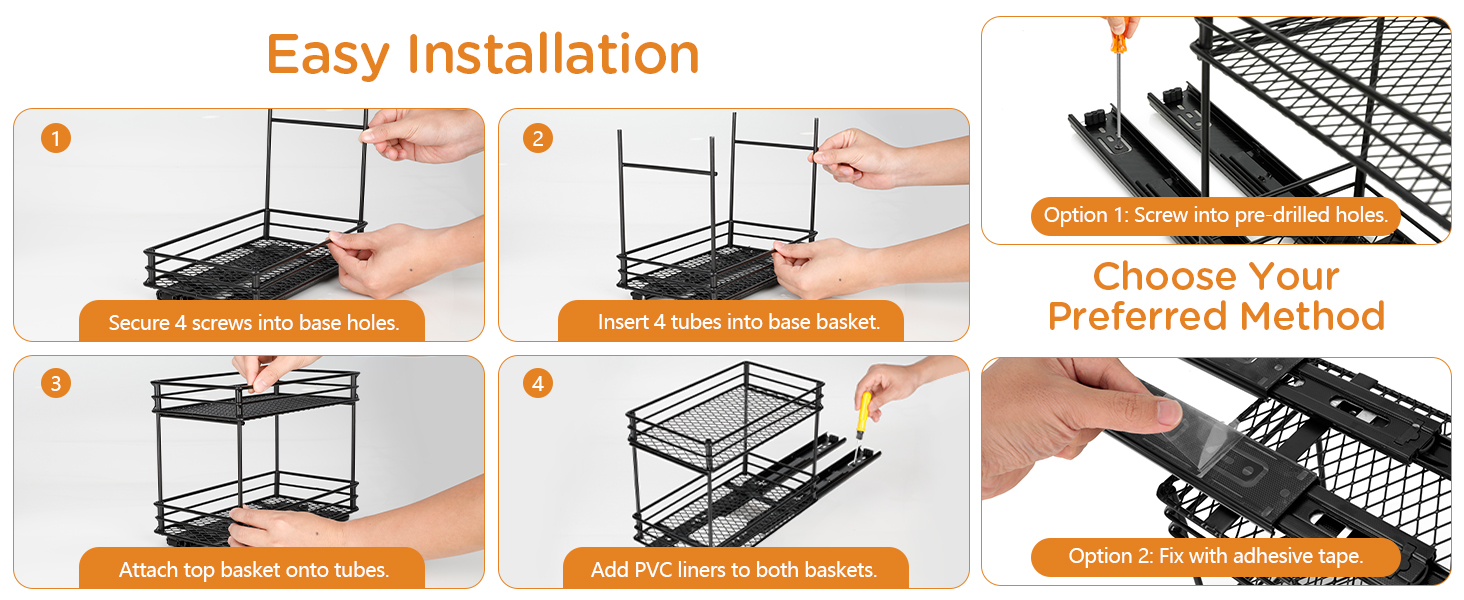 Easy Installation

1
Secure 4 screws into base holes.

2
Insert 4 tubes into base basket.

3
Attach top basket onto tubes.

4
Add PVC liners to both baskets.

Option 1: Screw into pre-drilled holes.

Choose Your Preferred Method

Option 2: Fix with adhesive tape.