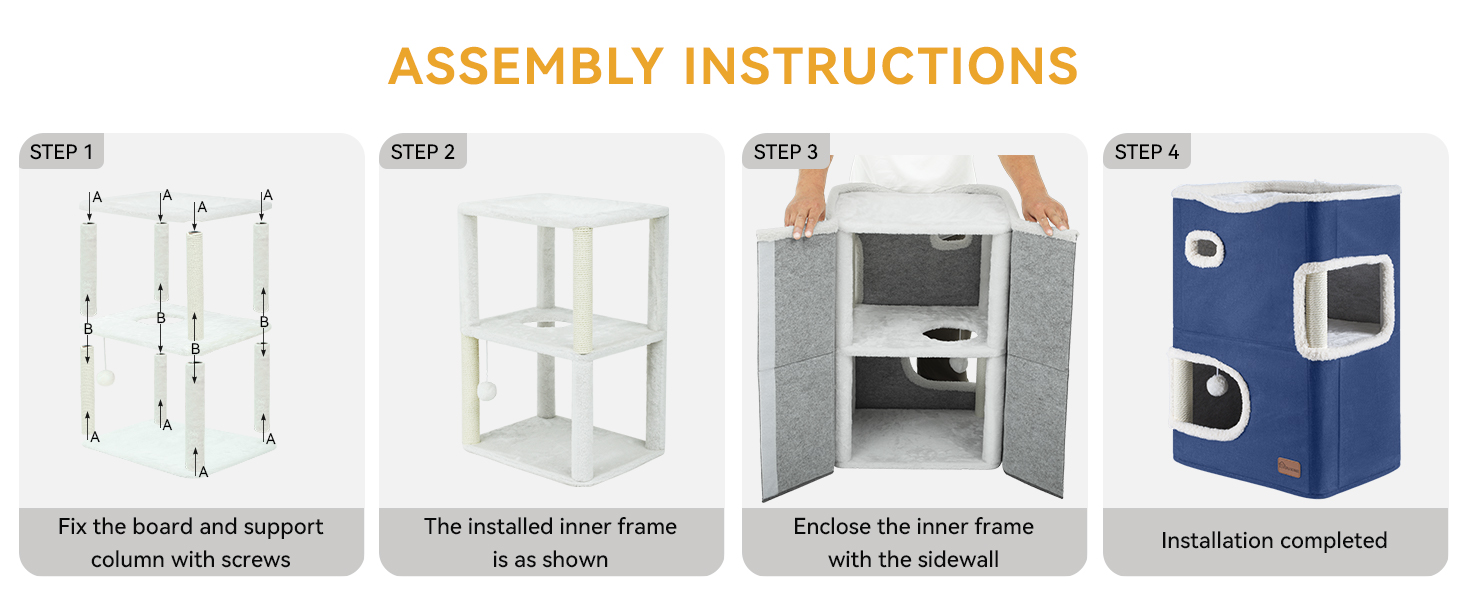 ASSEMBLY INSTRUCTIONS

STEP 1

A A A A B B B B A A A A

Fix the board and support column with screws

STEP 2

The installed inner frame is as shown

STEP 3

Enclose the inner frame with the sidewall

STEP 4

Installation completed