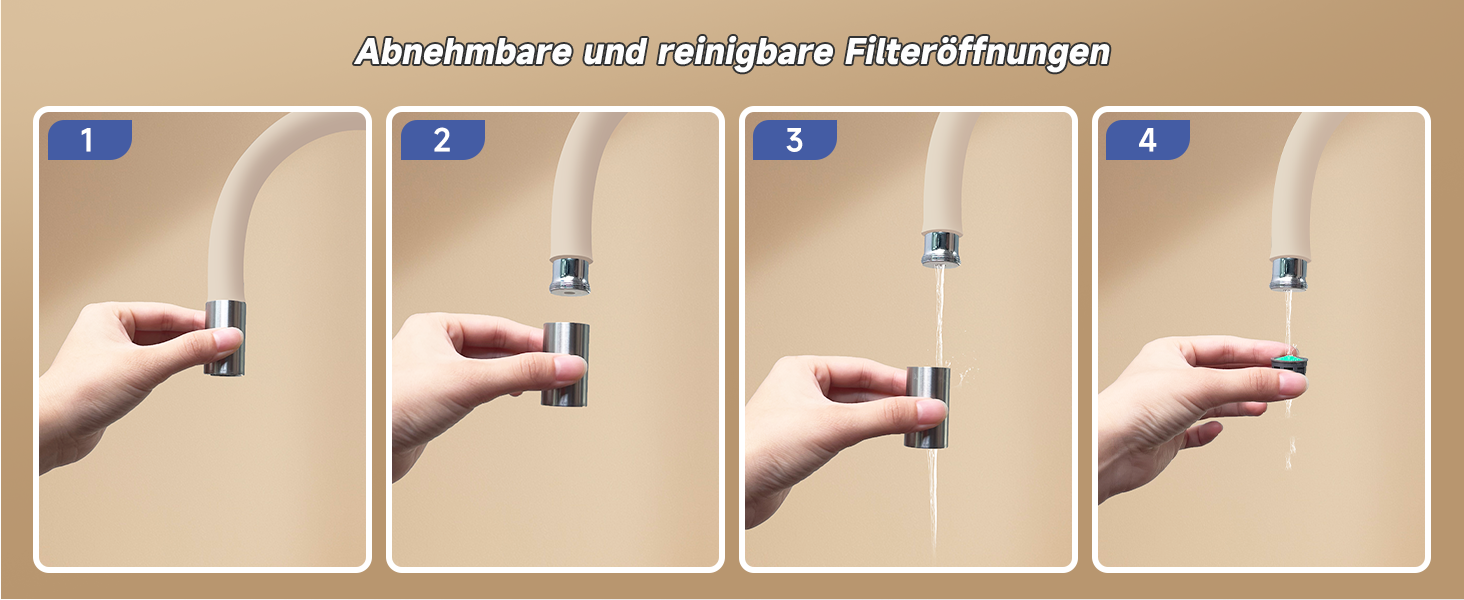 Abnehmbare und reinigbare Filteröffnungen

1

2

3

4