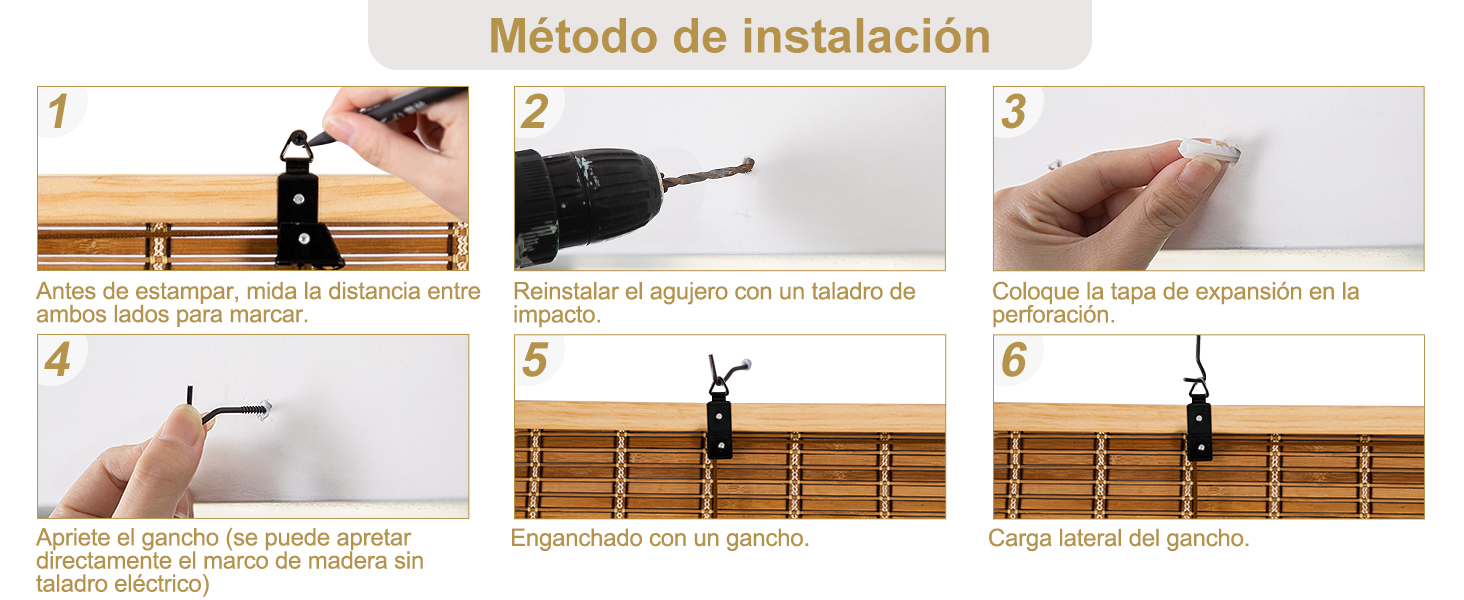 Método de instalación

1

Antes de estampar, mida la distancia entre ambos lados para marcar.

2

Reinstalar el agujero con un taladro de impacto.

3

Coloque la tapa de expansión en la perforación.

4

Apriete el gancho (se puede apretar directamente el marco de madera sin taladro eléctrico)

5

Enganchado con un gancho.

6

Carga lateral del gancho.