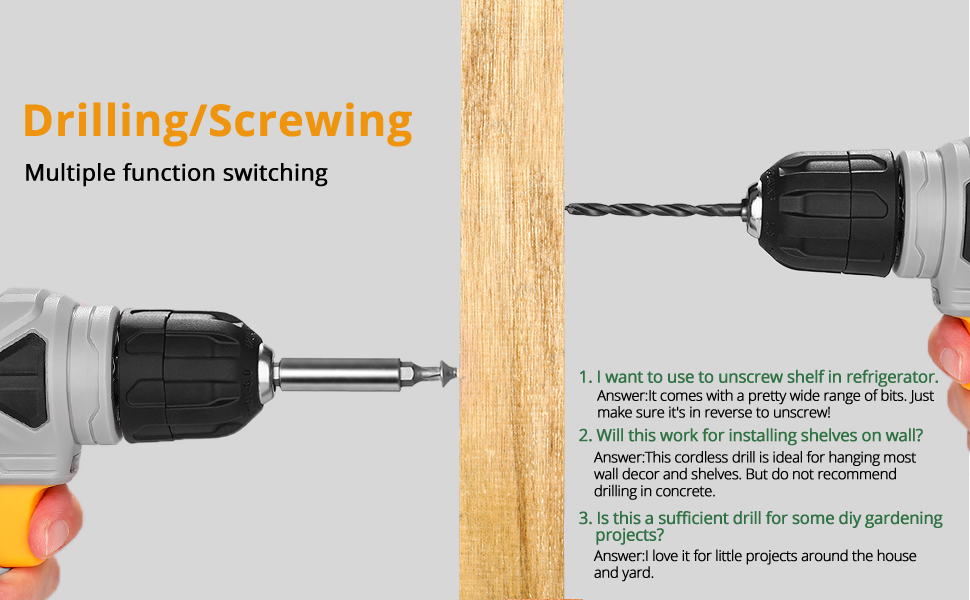 Drilling/Screwing

Multiple function switching

1. I want to use to unscrew shelf in refrigerator.
Answer:It comes with a pretty wide range of bits. Just make sure it's in reverse to unscrew!

2. Will this work for installing shelves on wall?
Answer:This cordless drill is ideal for hanging most wall decor and shelves. But do not recommend drilling in concrete.

3. Is this a sufficient drill for some diy gardening projects?
Answer:I love it for little projects around the house and yard.