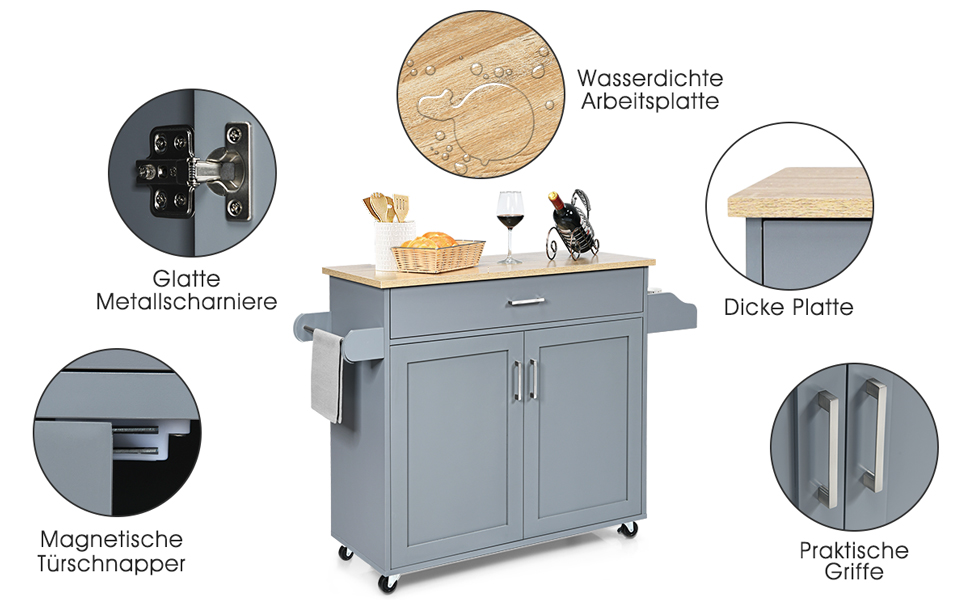 Wasserdichte Arbeitsplatte

Glatte Metallscharniere

Dicke Platte

Magnetische Türschnapper

Praktische Griffe