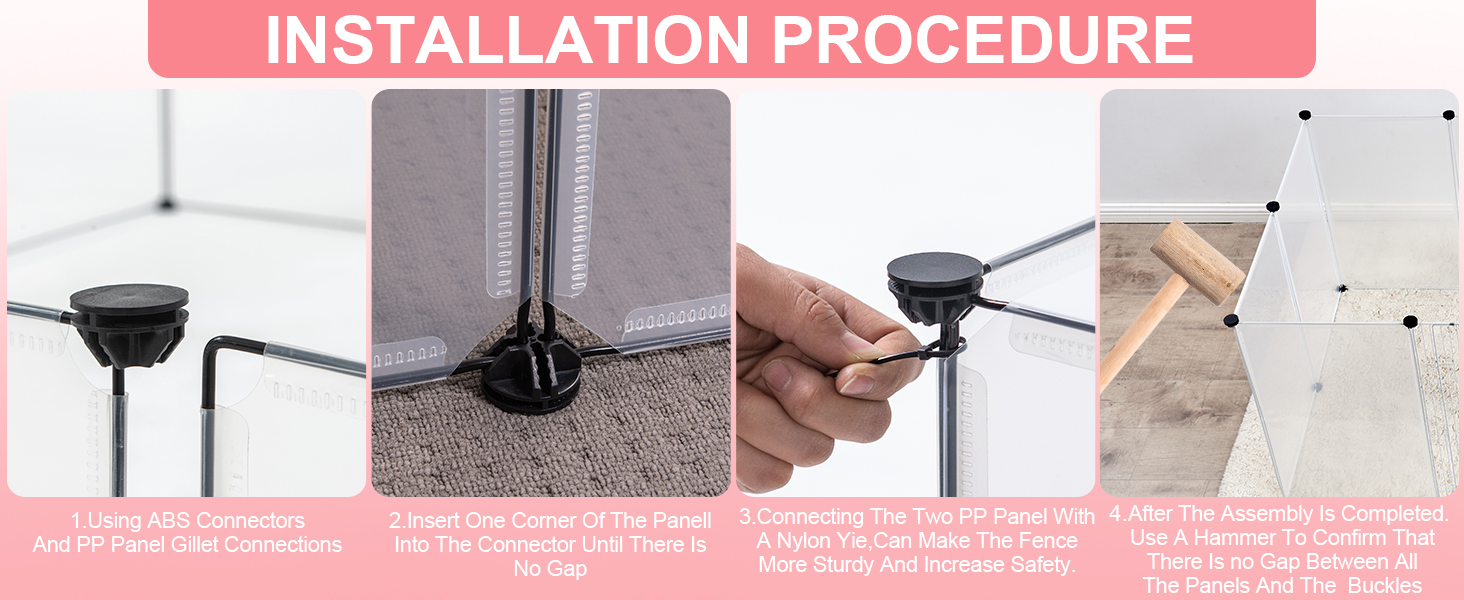 INSTALLATION PROCEDURE

1.Using ABS Connectors And PP Panel Gillet Connections

2.Insert One Corner Of The Panell Into The Connector Until There Is No Gap

3.Connecting The Two PP Panel With A Nylon Yie,Can Make The Fence More Sturdy And Increase Safety.

4.After The Assembly Is Completed. Use A Hammer To Confirm That There Is no Gap Between All The Panels And The Buckles