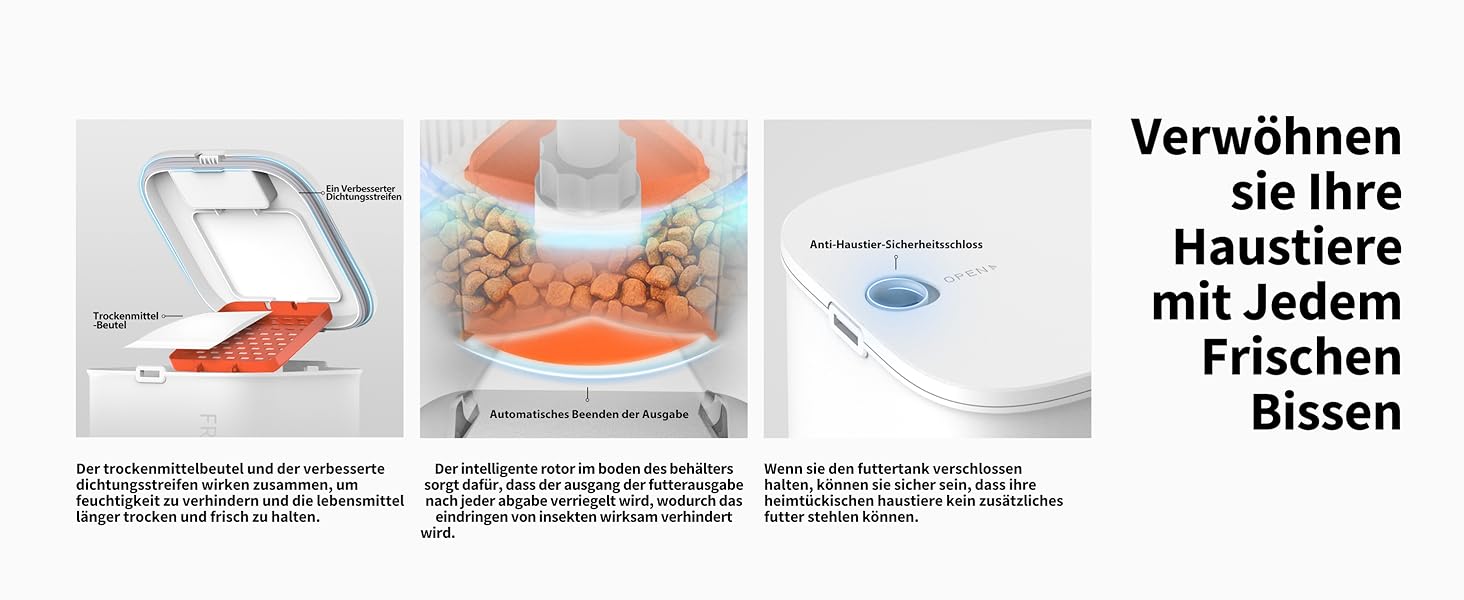 Ein Verbesserter Dichtungsstreifen

Trockenmittel -Beutel

FR

Der trockenmittelbeutel und der verbesserte dichtungsstreifen wirken zusammen, um feuchtigkeit zu verhindern und die lebensmittel länger trocken und frisch zu halten.

Automatisches Beenden der Ausgabe

Der intelligente rotor im boden des behälters sorgt dafür, dass der ausgang der futterausgabe nach jeder abgabe verriegelt wird, wodurch das eindringen von insekten wirksam verhindert wird.

Anti-Haustier-Sicherheitsschloss

OPEN

Wenn sie den futtertank verschlossen halten, können sie sicher sein, dass ihre heimtückischen haustiere kein zusätzliches futter stehlen können.

Verwöhnen sie Ihre Haustiere mit Jedem Frischen Bissen