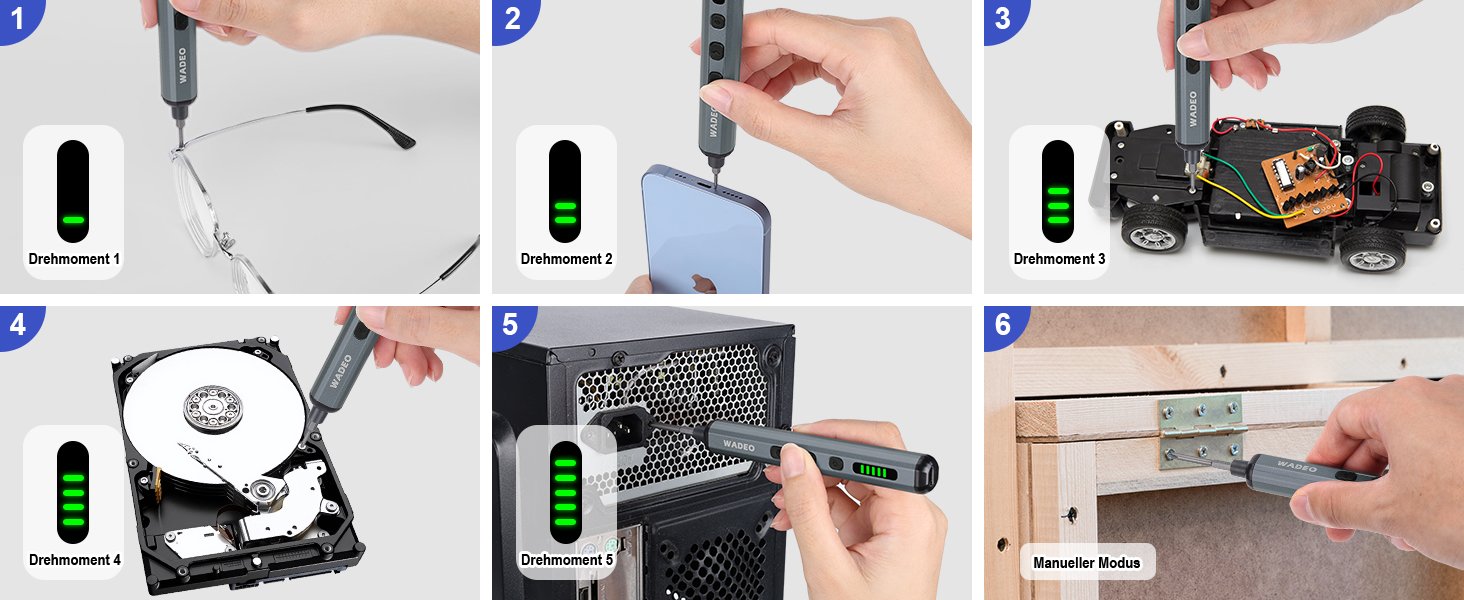 1

WADEO

Drehmoment 1

2

WADEO

Drehmoment 2

3

WADEO

Drehmoment 3

4

WADEO

Drehmoment 4

5

WADEO

Drehmoment 5

6

WADEO

Manueller Modus