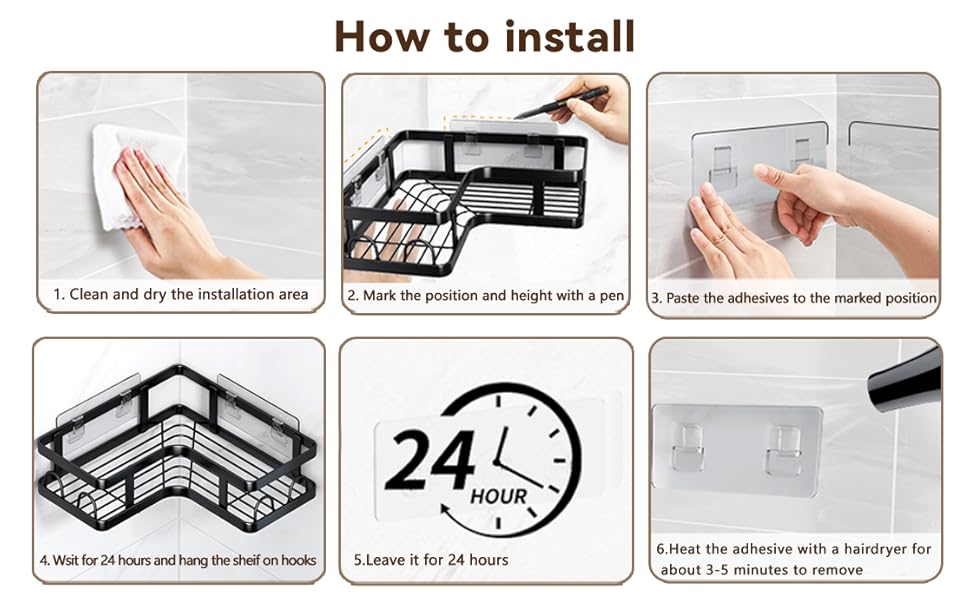 How to install

1. Clean and dry the installation area

2. Mark the position and height with a pen

3. Paste the adhesives to the marked position

4. Wsit for 24 hours and hang the sheif on hooks

24 HOUR

5.Leave it for 24 hours

6.Heat the adhesive with a hairdryer for about 3-5 minutes to remove