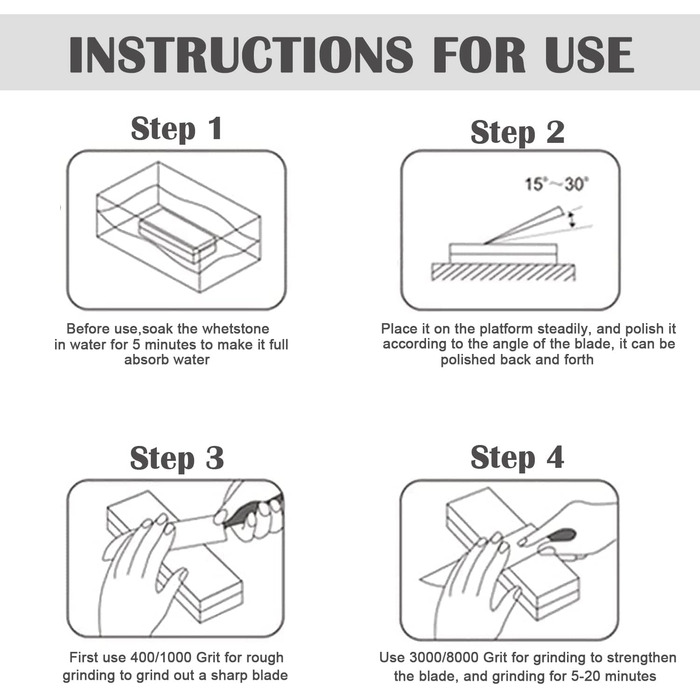 INSTRUCTIONS FOR USE

Step 1

Before use,soak the whetstone in water for 5 minutes to make it full absorb water

Step 2

15°~30°

Place it on the platform steadily, and polish it according to the angle of the blade, it can be polished back and forth

Step 3

First use 400/1000 Grit for rough grinding to grind out a sharp blade

Step 4

Use 3000/8000 Grit for grinding to strengthen the blade, and grinding for 5-20 minutes