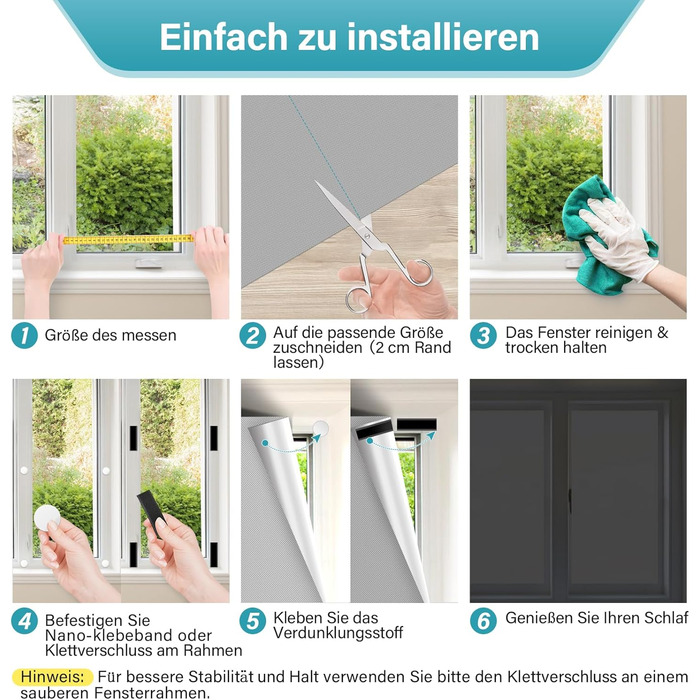 Einfach zu installieren

1 Größe des messen

2 Auf die passende Größe zuschneiden (2 cm Rand lassen)

3 Das Fenster reinigen & trocken halten

4 Befestigen Sie Nano-klebeband oder Klettverschluss am Rahmen

5 Kleben Sie das Verdunklungsstoff

6 Genießen Sie Ihren Schlaf

Hinweis: Für bessere Stabilität und Halt verwenden Sie bitte den Klettverschluss an einem sauberen Fensterrahmen.