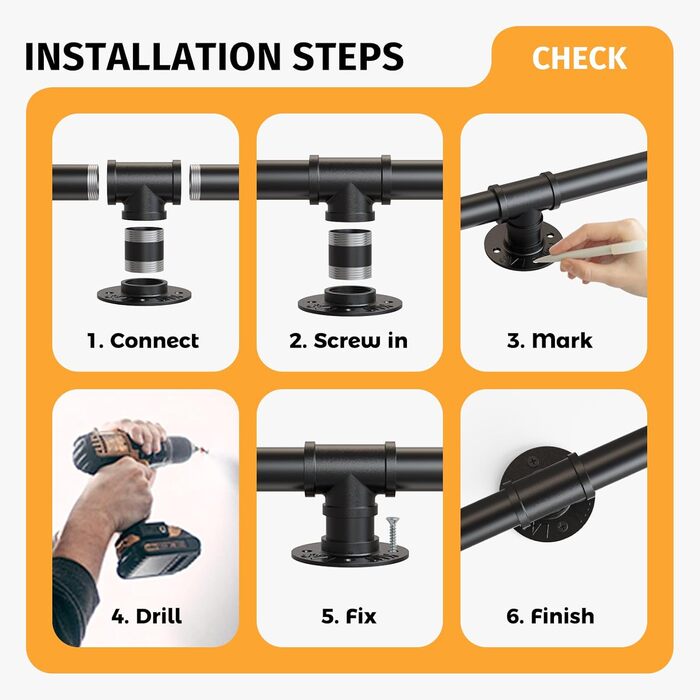 INSTALLATION STEPS

CHECK

1. Connect

2. Screw in

3. Mark

4. Drill

5. Fix

6. Finish