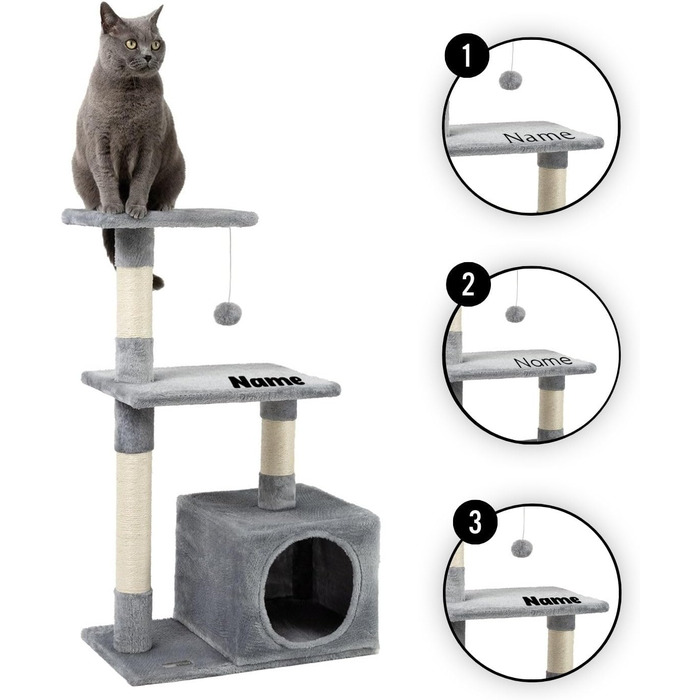 Name

1
Name

2
Name

3
Name