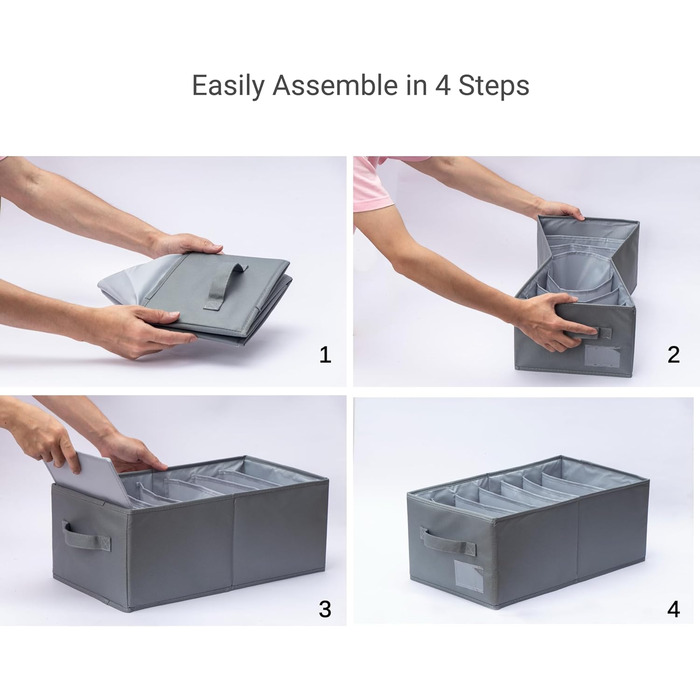 Easily Assemble in 4 Steps

1

2

3

4