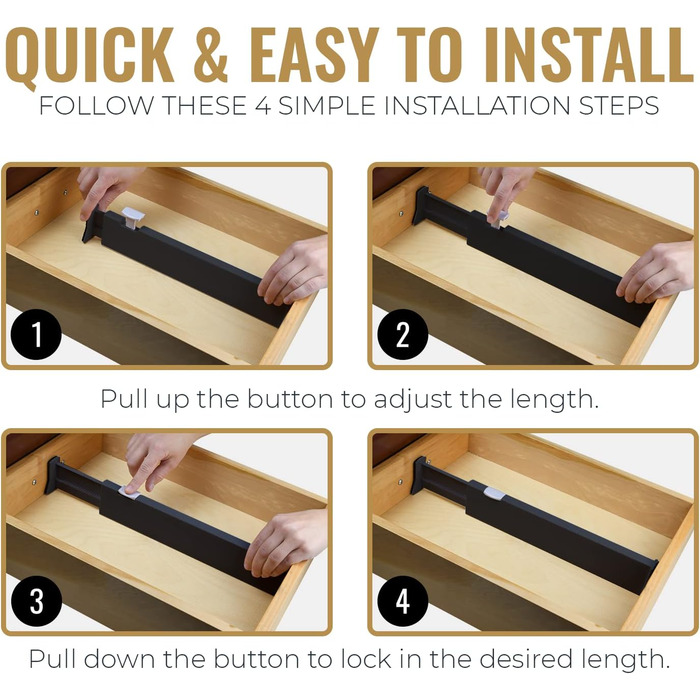 QUICK & EASY TO INSTALL
FOLLOW THESE 4 SIMPLE INSTALLATION STEPS

1

2

Pull up the button to adjust the length.

3

4

Pull down the button to lock in the desired length.