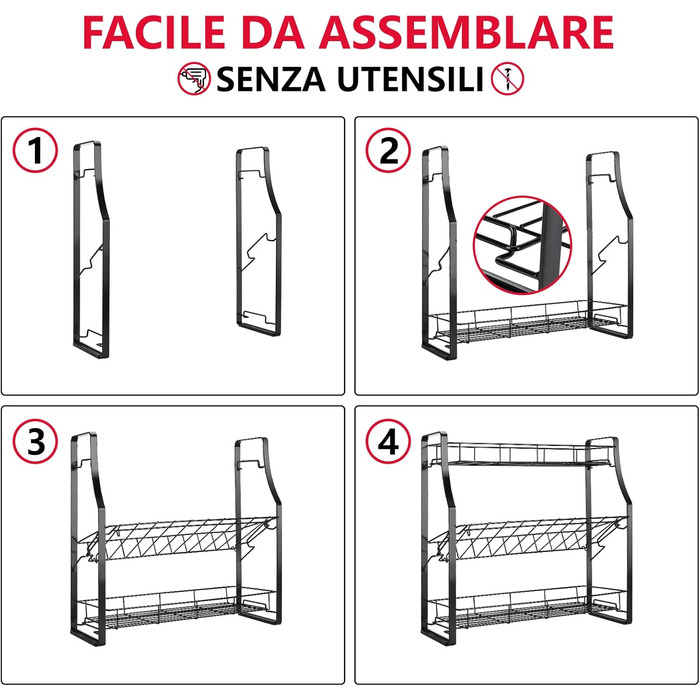 FACILE DA ASSEMBLARE
SENZA UTENSILI

1

2

3

4