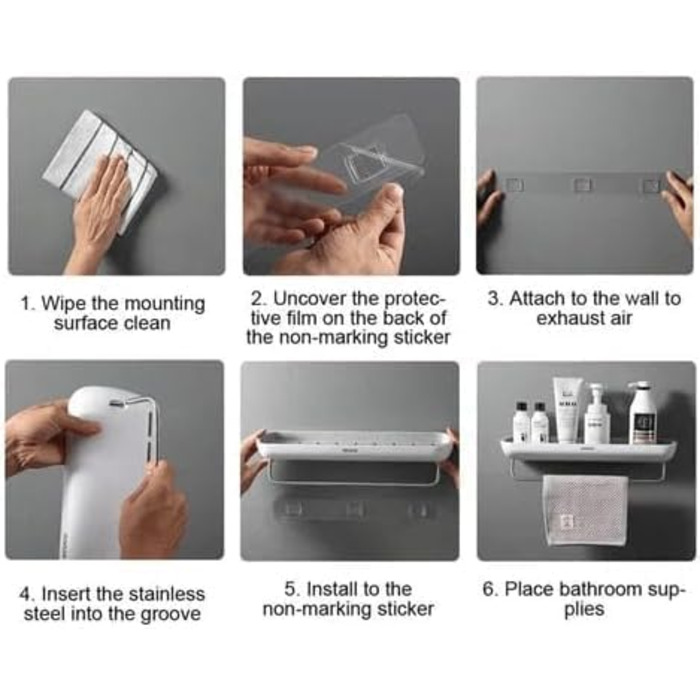 1. Wipe the mounting surface clean

2. Uncover the protective film on the back of the non-marking sticker

3. Attach to the wall to exhaust air

4. Insert the stainless steel into the groove

5. Install to the non-marking sticker

6. Place bathroom supplies