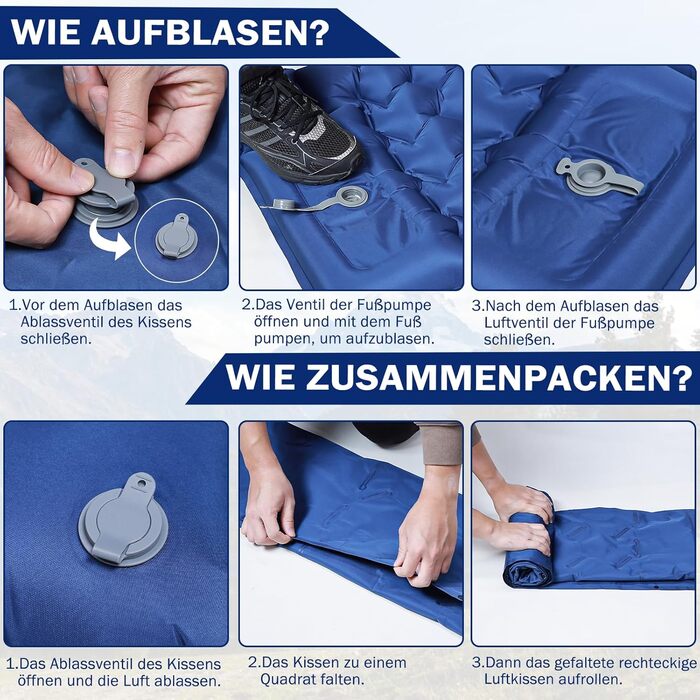 WIE AUFBLASEN?

1.Vor dem Aufblasen das Ablassventil des Kissens schließen.

2.Das Ventil der Fußpumpe öffnen und mit dem Fuß pumpen, um aufzublasen.

3.Nach dem Aufblasen das Luftventil der Fußpumpe schließen.

WIE ZUSAMMENPACKEN?

1.Das Ablassventil des Kissens öffnen und die Luft ablassen.

2.Das Kissen zu einem Quadrat falten.

3.Dann das gefaltete rechteckige Luftkissen aufrollen.