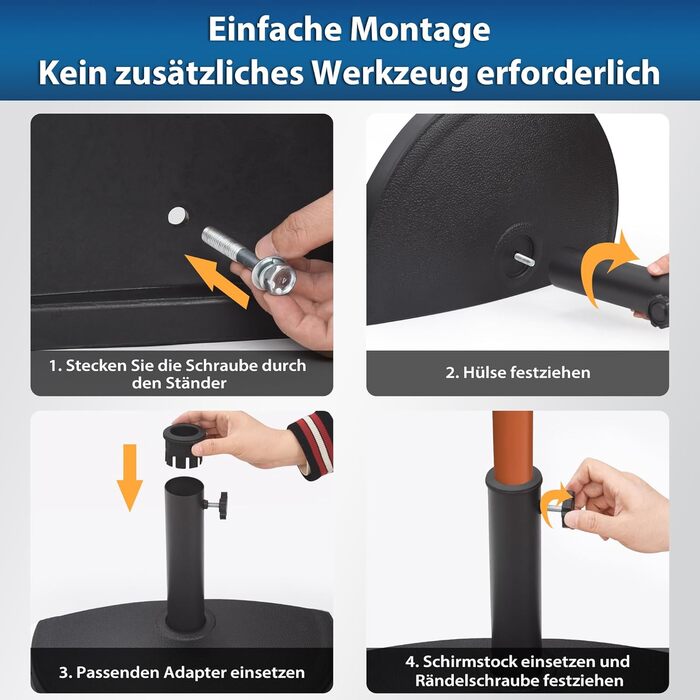 Einfache Montage
Kein zusätzliches Werkzeug erforderlich

1. Stecken Sie die Schraube durch den Ständer

2. Hülse festziehen

3. Passenden Adapter einsetzen

4. Schirmstock einsetzen und Rändelschraube festziehen