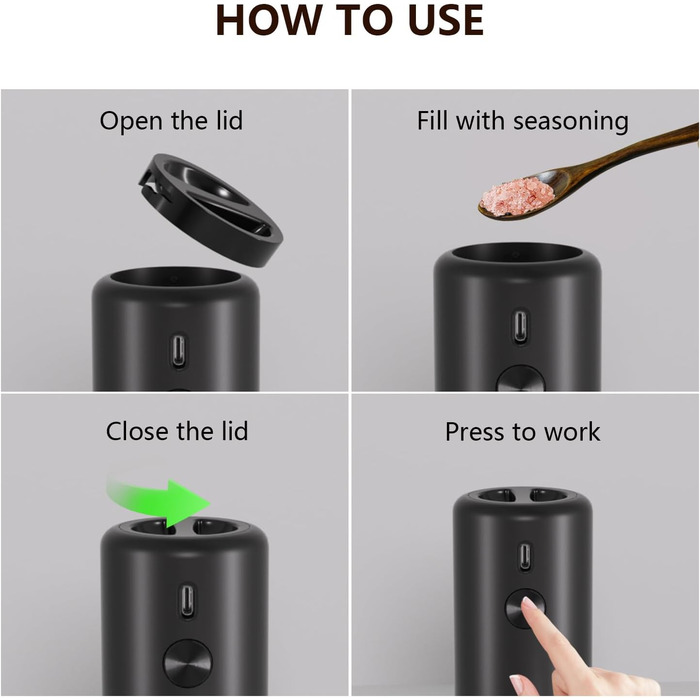 HOW TO USE

Open the lid

Fill with seasoning

Close the lid

Press to work