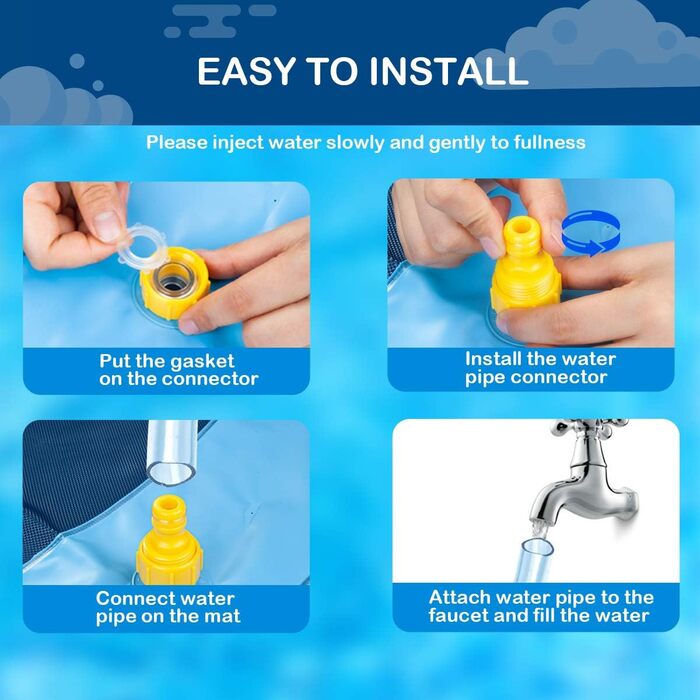 EASY TO INSTALL

Please inject water slowly and gently to fullness

Put the gasket on the connector

Install the water pipe connector

Connect water pipe on the mat

Attach water pipe to the faucet and fill the water