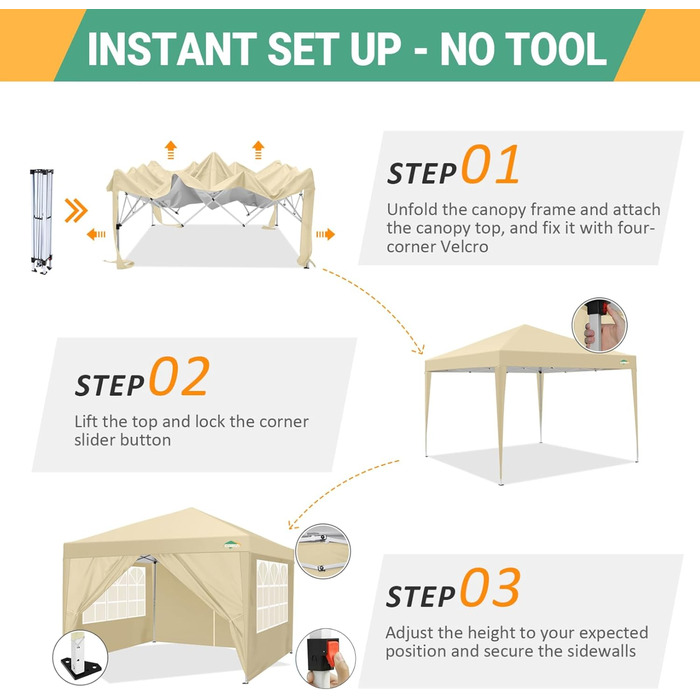 INSTANT SET UP - NO TOOL

STEP 01

Unfold the canopy frame and attach the canopy top, and fix it with four-corner Velcro

STEP 02

Lift the top and lock the corner slider button

STEP 03

Adjust the height to your expected position and secure the sidewalls