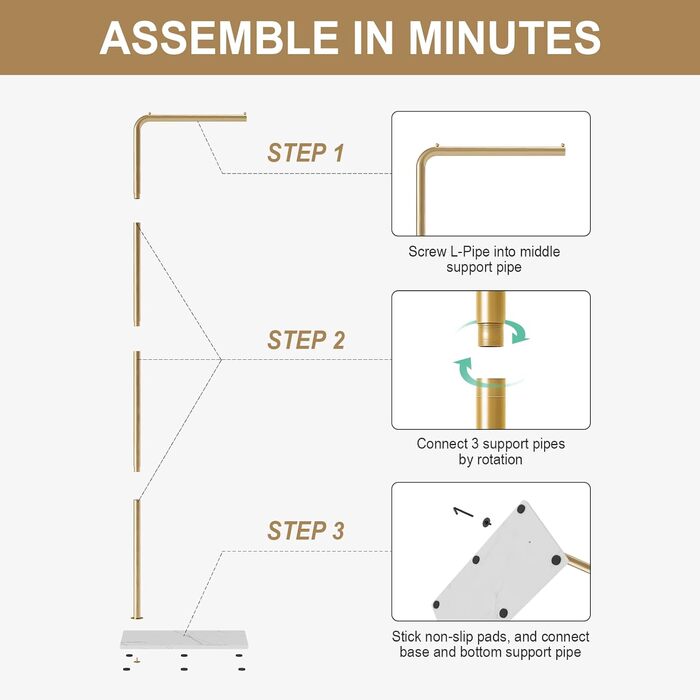 ASSEMBLE IN MINUTES

STEP 1

Screw L-Pipe into middle support pipe

STEP 2

Connect 3 support pipes by rotation

STEP 3

Stick non-slip pads, and connect base and bottom support pipe