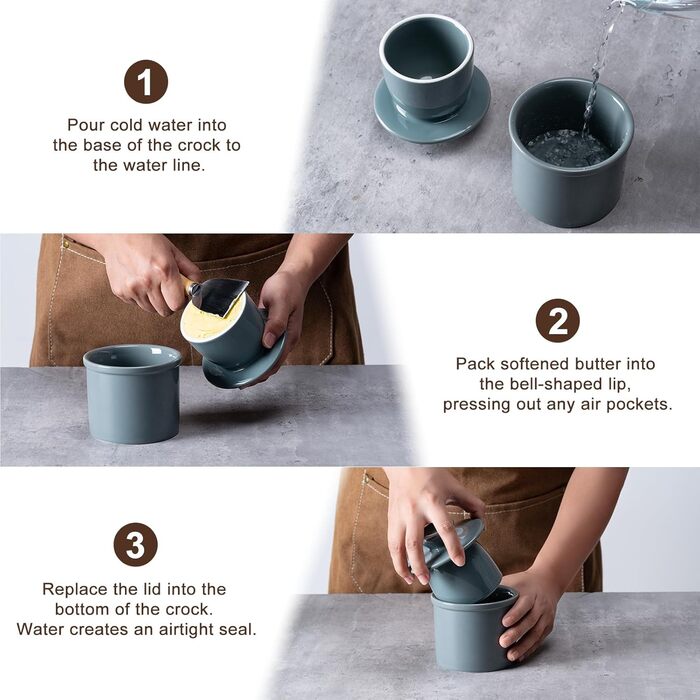 1

Pour cold water into the base of the crock to the water line.

2

Pack softened butter into the bell-shaped lip, pressing out any air pockets.

3

Replace the lid into the bottom of the crock. Water creates an airtight seal.