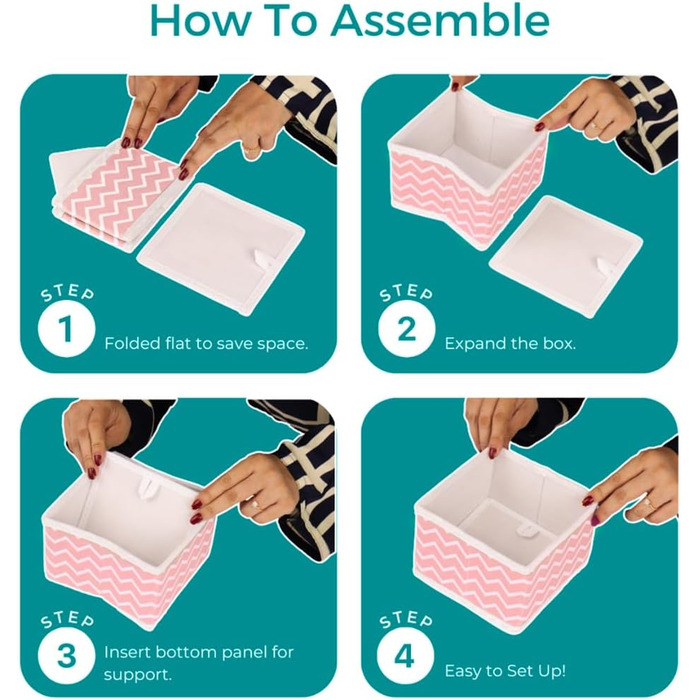 How To Assemble

STEP
1
Folded flat to save space.

STEP
2
Expand the box.

STEP
3
Insert bottom panel for support.

STEP
4
Easy to Set Up!