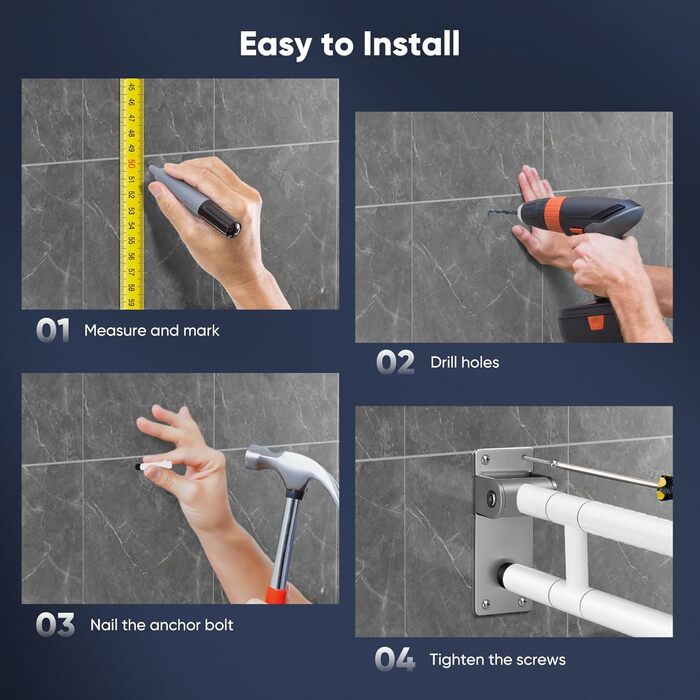 Easy to Install

45 46 47 48 49 50 51 52 53 54 55 56 57 58 59

01 Measure and mark

02 Drill holes

03 Nail the anchor bolt

04 Tighten the screws