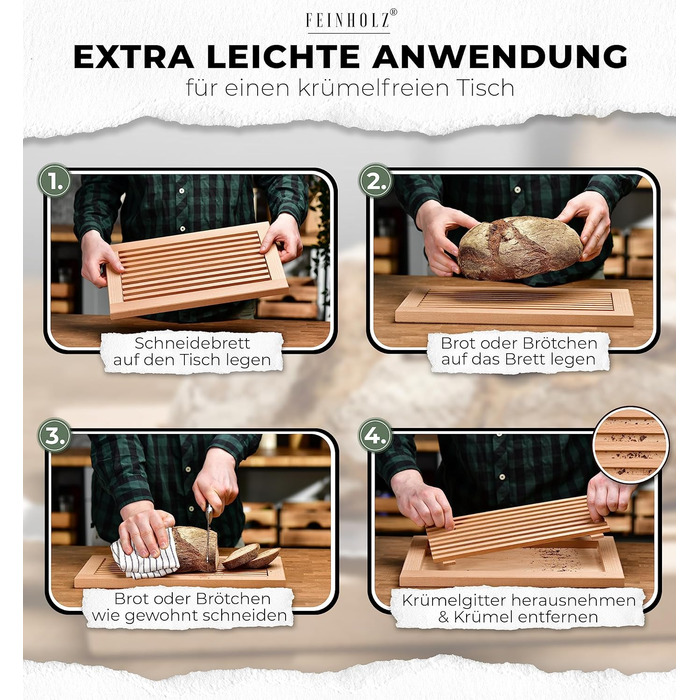 FEINHOLZ®

EXTRA LEICHTE ANWENDUNG

für einen krümelfreien Tisch

1.

Schneidebrett auf den Tisch legen

2.

Brot oder Brötchen auf das Brett legen

3.

Brot oder Brötchen wie gewohnt schneiden

4.

Krümelgitter herausnehmen & Krümel entfernen