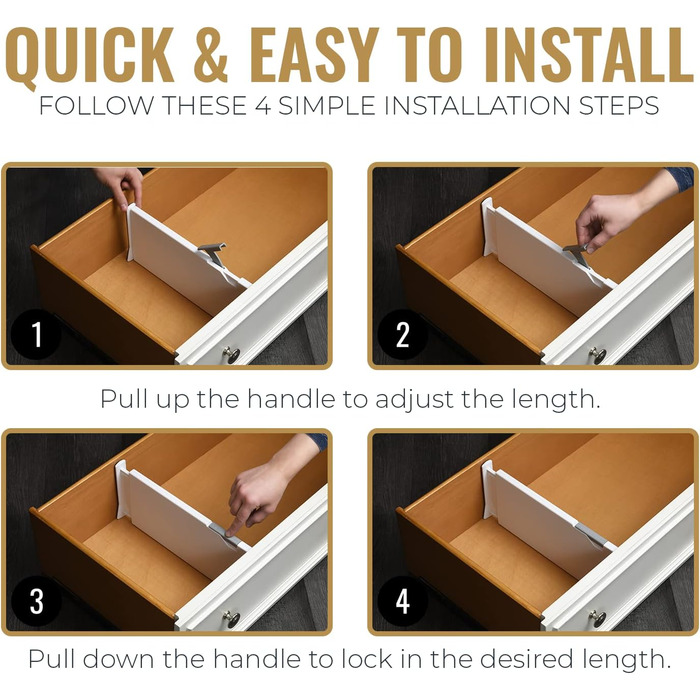 QUICK & EASY TO INSTALL
FOLLOW THESE 4 SIMPLE INSTALLATION STEPS

1

2

Pull up the handle to adjust the length.

3

4

Pull down the handle to lock in the desired length.