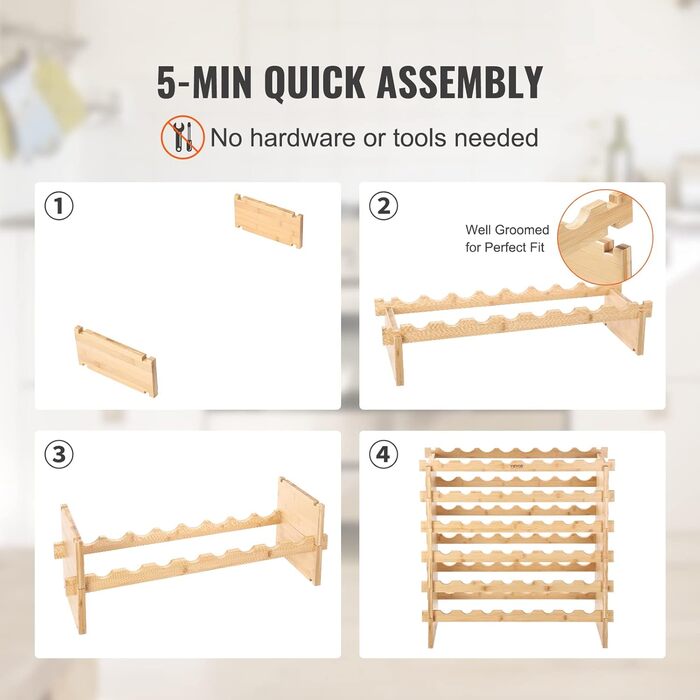 5-MIN QUICK ASSEMBLY

No hardware or tools needed

①

②

Well Groomed
for Perfect Fit

③

④

VEVOR