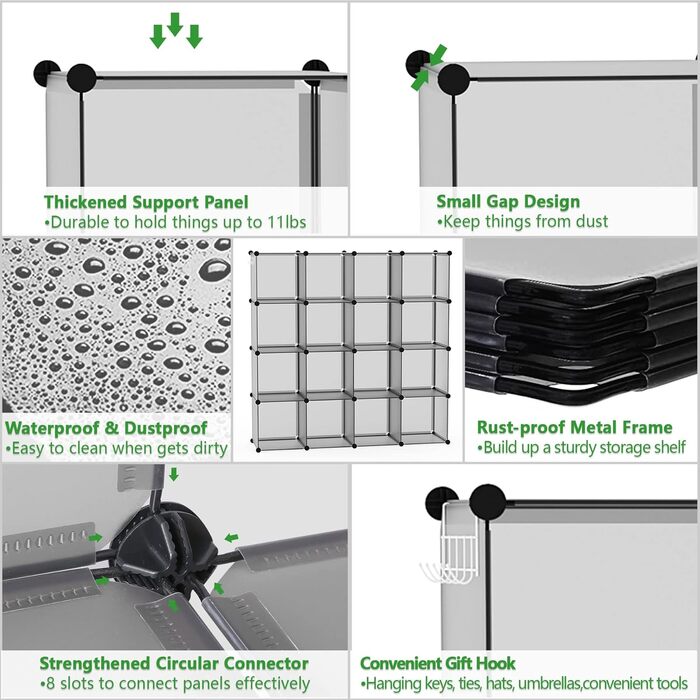 Thickened Support Panel
•Durable to hold things up to 11lbs

Small Gap Design
•Keep things from dust

Waterproof & Dustproof
•Easy to clean when gets dirty

Rust-proof Metal Frame
•Build up a sturdy storage shelf

Strengthened Circular Connector
•8 slots to connect panels effectively

Convenient Gift Hook
•Hanging keys, ties, hats, umbrellas,convenient tools