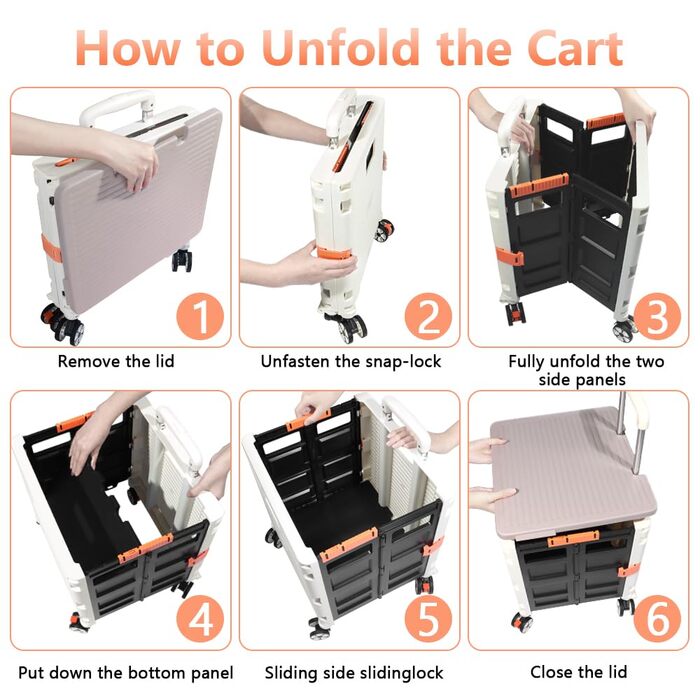 How to Unfold the Cart

1

Remove the lid

2

Unfasten the snap-lock

3

Fully unfold the two side panels

4

Put down the bottom panel

5

Sliding side slidinglock

6

Close the lid