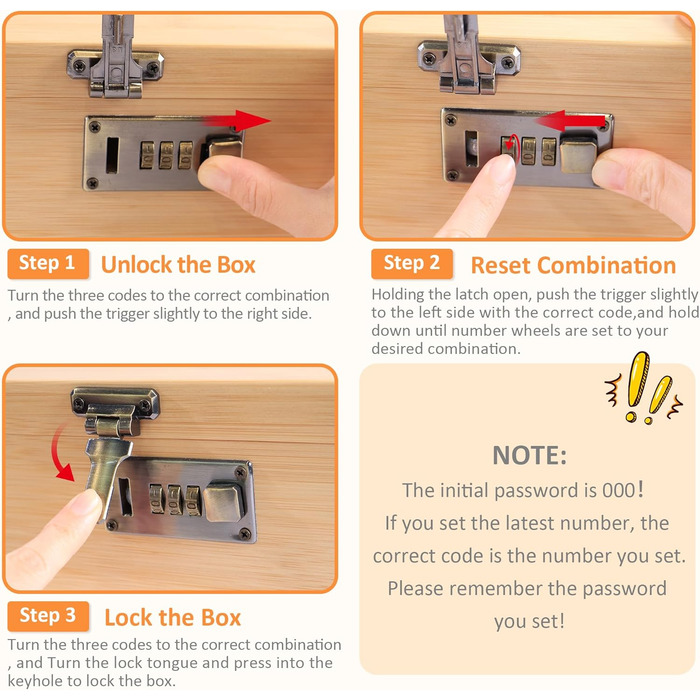 Step 1 Unlock the Box

Turn the three codes to the correct combination , and push the trigger slightly to the right side.

Step 2 Reset Combination

Holding the latch open, push the trigger slightly to the left side with the correct code,and hold down until number wheels are set to your desired combination.

Step 3 Lock the Box

Turn the three codes to the correct combination , and Turn the lock tongue and press into the keyhole to lock the box.

NOTE:

The initial password is 000!
If you set the latest number, the correct code is the number you set.
Please remember the password you set!