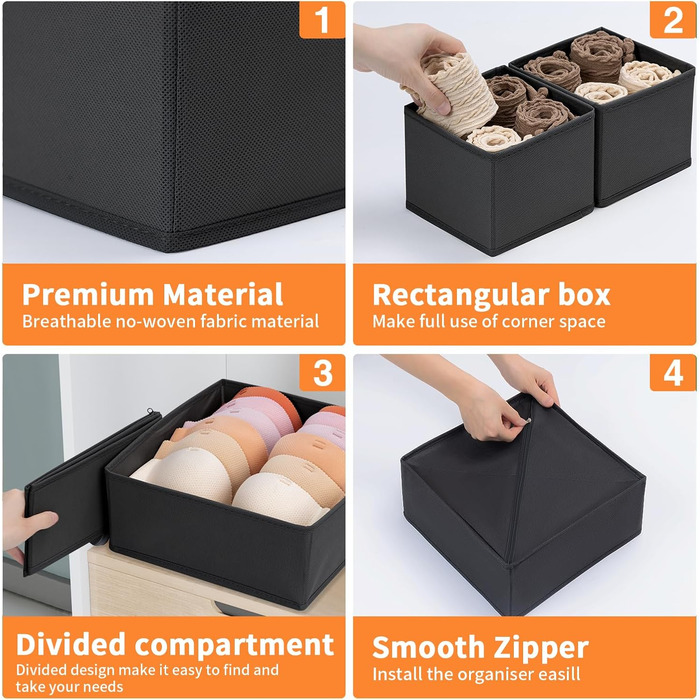 1

Premium Material
Breathable no-woven fabric material

2

Rectangular box
Make full use of corner space

3

Divided compartment
Divided design make it easy to find and take your needs

4

Smooth Zipper
Install the organiser easill