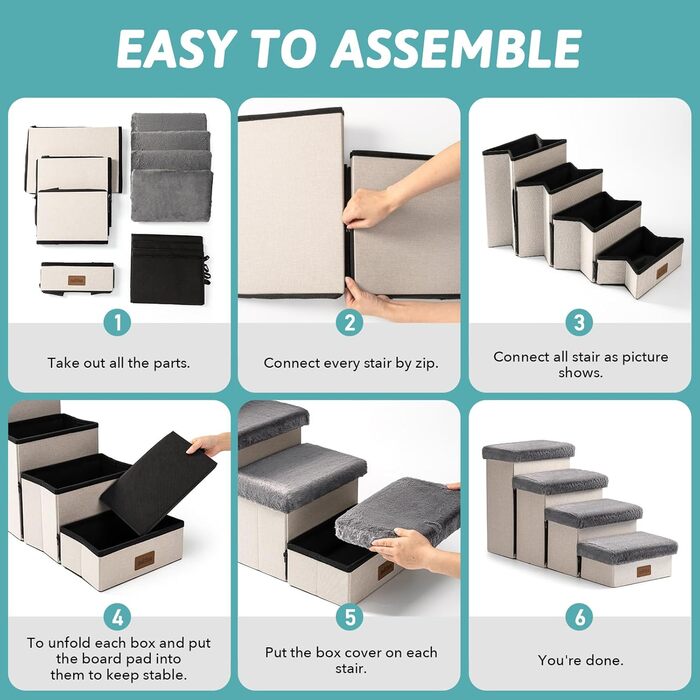 EASY TO ASSEMBLE

1

Take out all the parts.

2

Connect every stair by zip.

3

Connect all stair as picture shows.

4

To unfold each box and put the board pad into them to keep stable.

5

Put the box cover on each stair.

6

You're done.