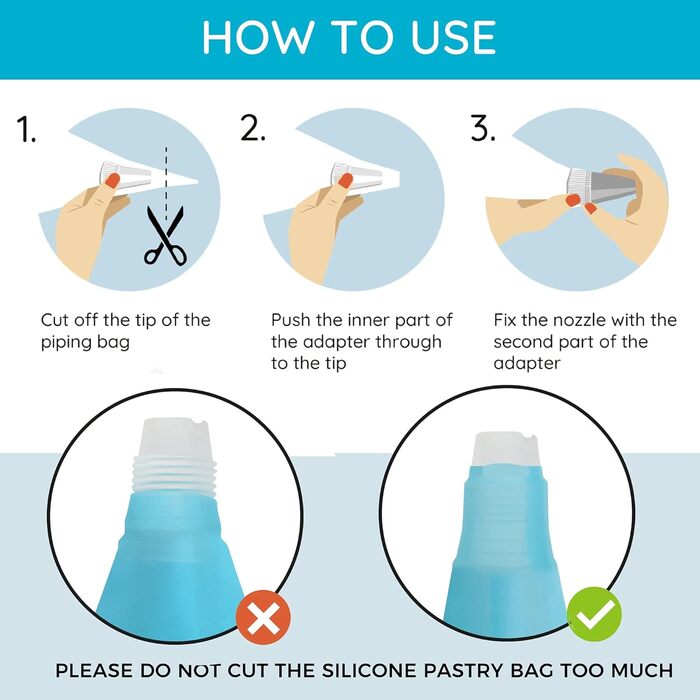 HOW TO USE

1.

Cut off the tip of the piping bag

2.

Push the inner part of the adapter through to the tip

3.

Fix the nozzle with the second part of the adapter

PLEASE DO NOT CUT THE SILICONE PASTRY BAG TOO MUCH