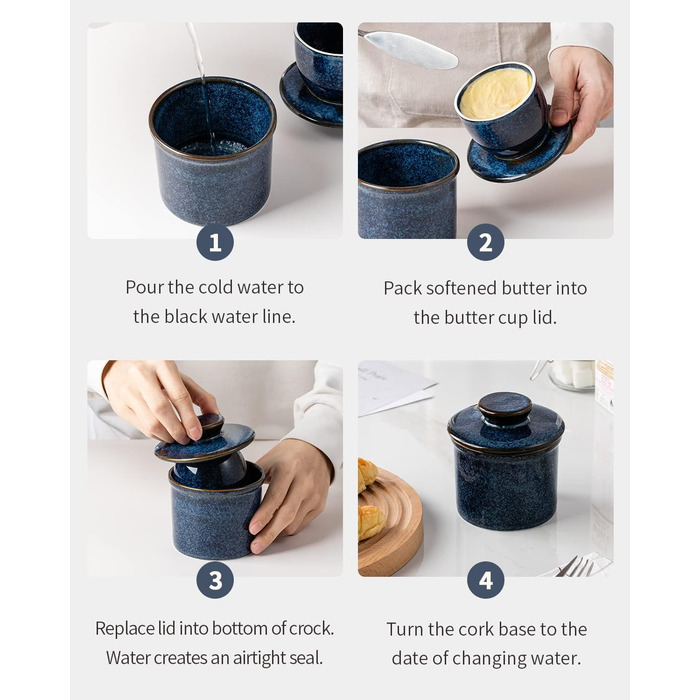 1

Pour the cold water to the black water line.

2

Pack softened butter into the butter cup lid.

3

Replace lid into bottom of crock. Water creates an airtight seal.

4

Turn the cork base to the date of changing water.