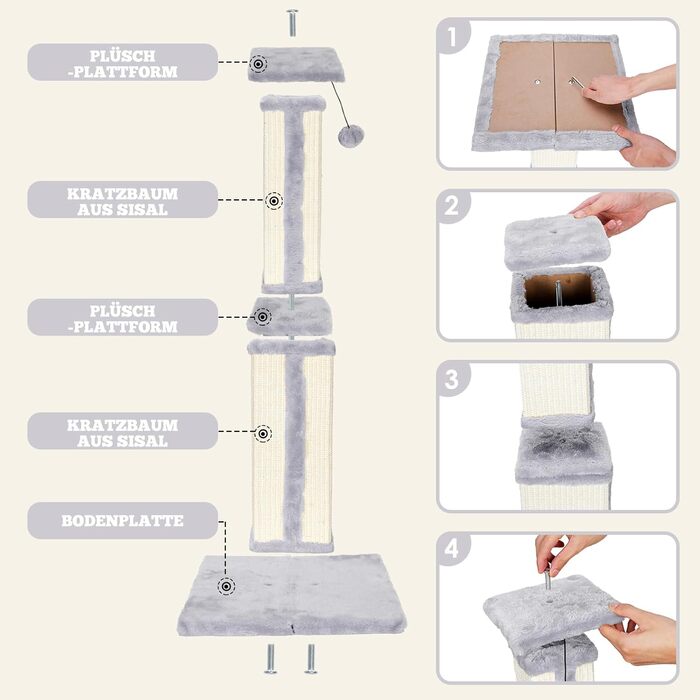 PLÜSCH -PLATTFORM

KRATZBAUM AUS SISAL

PLÜSCH -PLATTFORM

KRATZBAUM AUS SISAL

BODENPLATTE

1

2

3

4