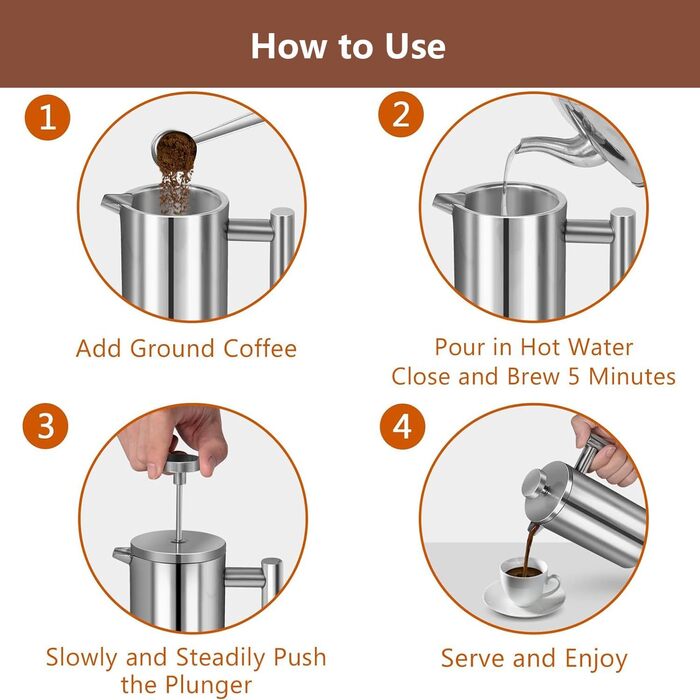 How to Use

1

Add Ground Coffee

2

Pour in Hot Water
Close and Brew 5 Minutes

3

Slowly and Steadily Push the Plunger

4

Serve and Enjoy