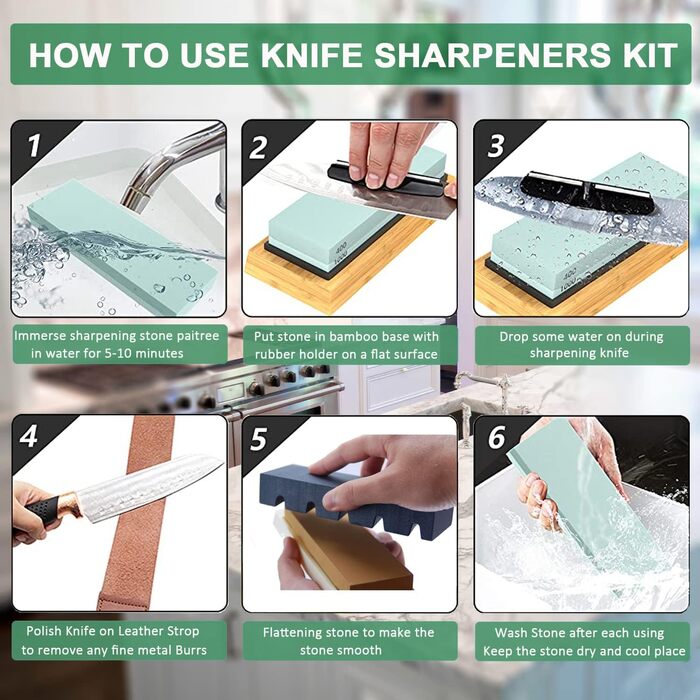 HOW TO USE KNIFE SHARPENERS KIT

1

Immerse sharpening stone paitree in water for 5-10 minutes

2

400
1000

Put stone in bamboo base with rubber holder on a flat surface

3

400
1000

Drop some water on during sharpening knife

4

Polish Knife on Leather Strop to remove any fine metal Burrs

5

Flattening stone to make the stone smooth

6

Wash Stone after each using Keep the stone dry and cool place