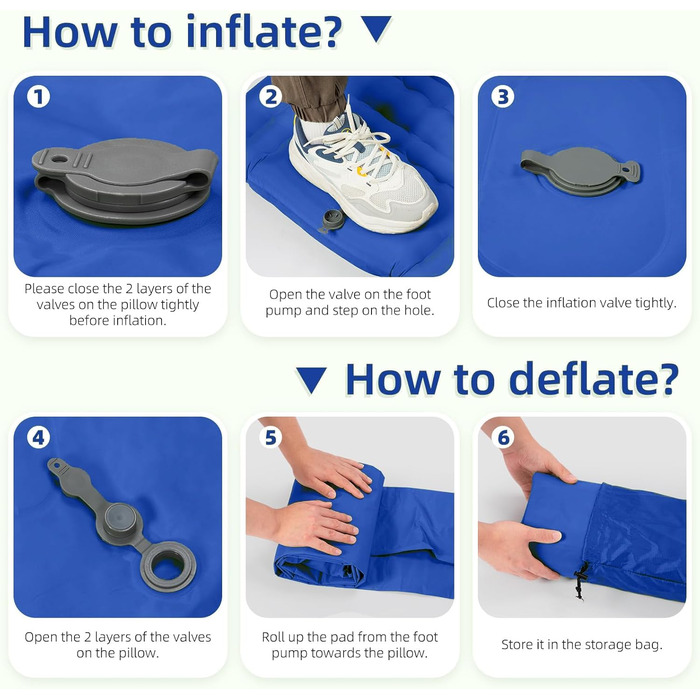 How to inflate? ▼

1
Please close the 2 layers of the valves on the pillow tightly before inflation.

2
Open the valve on the foot pump and step on the hole.

3
Close the inflation valve tightly.

▼ How to deflate?

4
Open the 2 layers of the valves on the pillow.

5
Roll up the pad from the foot pump towards the pillow.

6
Store it in the storage bag.