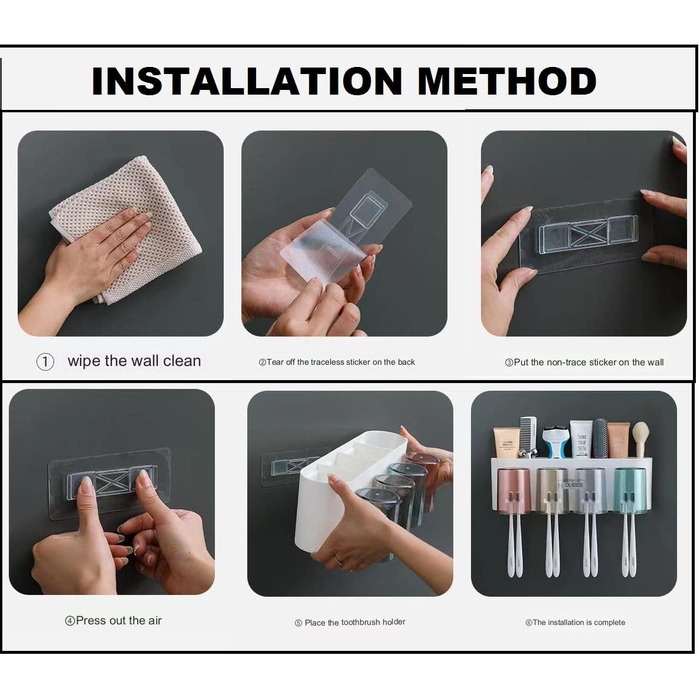 INSTALLATION METHOD

① wipe the wall clean

②Tear off the traceless sticker on the back

③Put the non-trace sticker on the wall

④Press out the air

⑤ Place the toothbrush holder

⑥The installation is complete