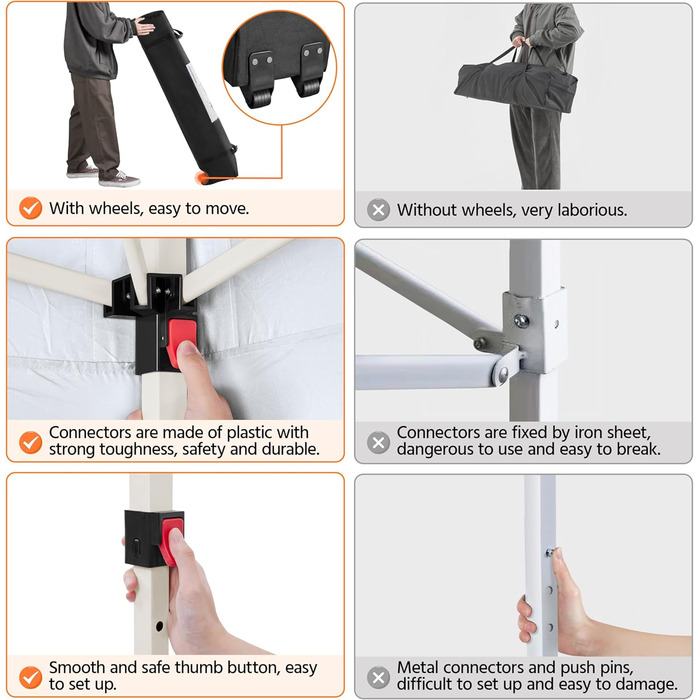 With wheels, easy to move.

Without wheels, very laborious.

Connectors are made of plastic with strong toughness, safety and durable.

Connectors are fixed by iron sheet, dangerous to use and easy to break.

Smooth and safe thumb button, easy to set up.

Metal connectors and push pins, difficult to set up and easy to damage.