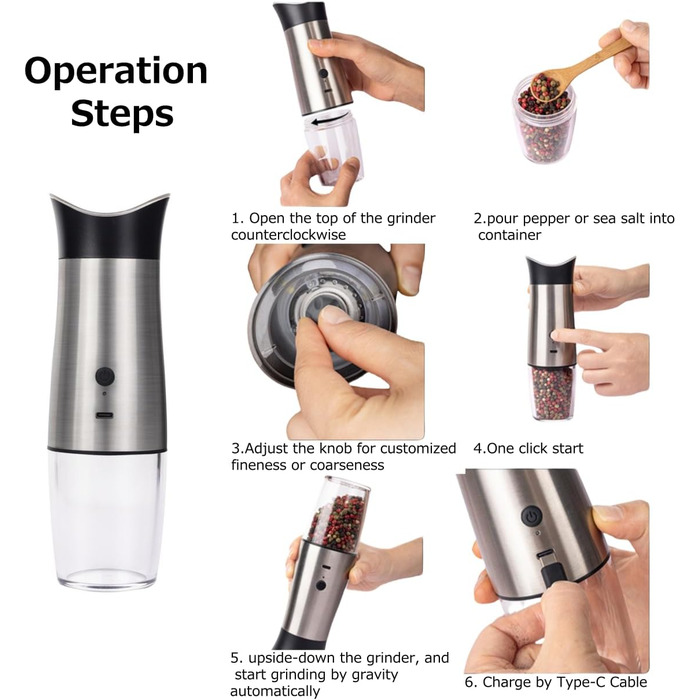 Operation Steps

1. Open the top of the grinder counterclockwise

2.pour pepper or sea salt into container

3.Adjust the knob for customized fineness or coarseness

4.One click start

5. upside-down the grinder, and start grinding by gravity automatically

6. Charge by Type-C Cable