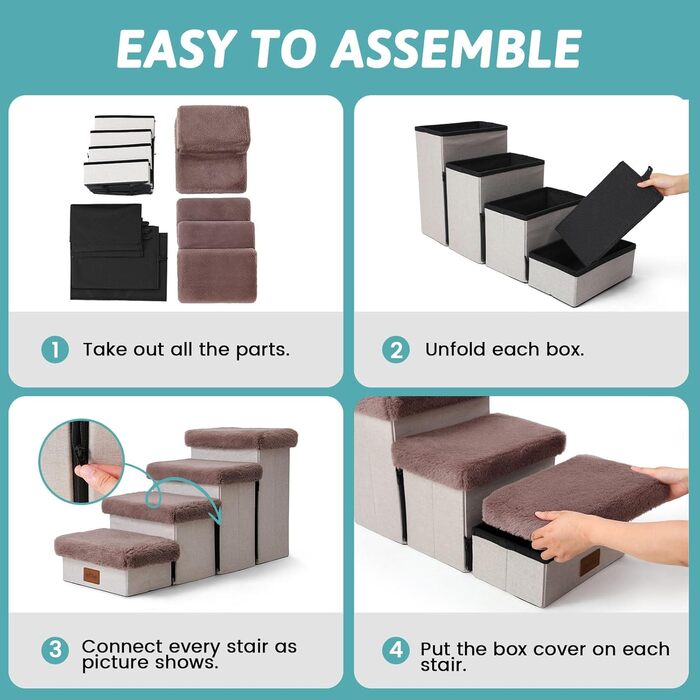 EASY TO ASSEMBLE

1 Take out all the parts.

2 Unfold each box.

3 Connect every stair as picture shows.

4 Put the box cover on each stair.